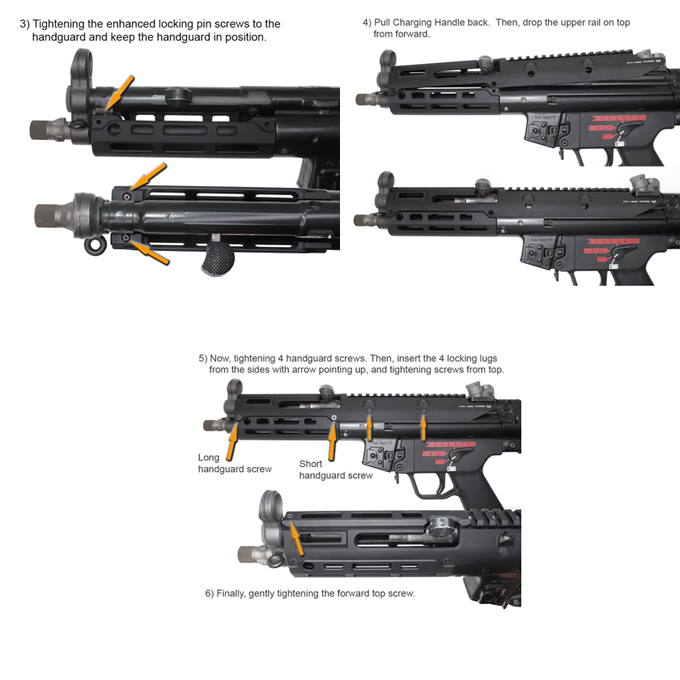 3) Tightening the enhanced locking pin screws to the handguard and keep the handguard in position.

4) Pull Charging Handle back. Then, drop the upper rail on top from forward.

5) Now, tightening 4 handguard screws. Then, insert the 4 locking lugs from the sides with arrow pointing up, and tightening screws from top.

Long handguard screw

Short handguard screw

6) Finally, gently tightening the forward top screw.