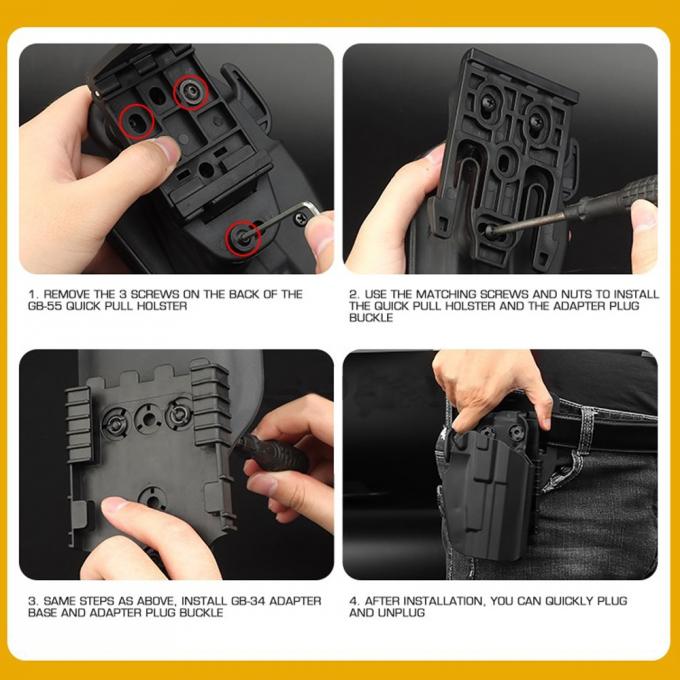 1. REMOVE THE 3 SCREWS ON THE BACK OF THE GB-55 QUICK PULL HOLSTER

2. USE THE MATCHING SCREWS AND NUTS TO INSTALL THE QUICK PULL HOLSTER AND THE ADAPTER PLUG BUCKLE

3. SAME STEPS AS ABOVE, INSTALL GB-34 ADAPTER BASE AND ADAPTER PLUG BUCKLE

4. AFTER INSTALLATION, YOU CAN QUICKLY PLUG AND UNPLUG