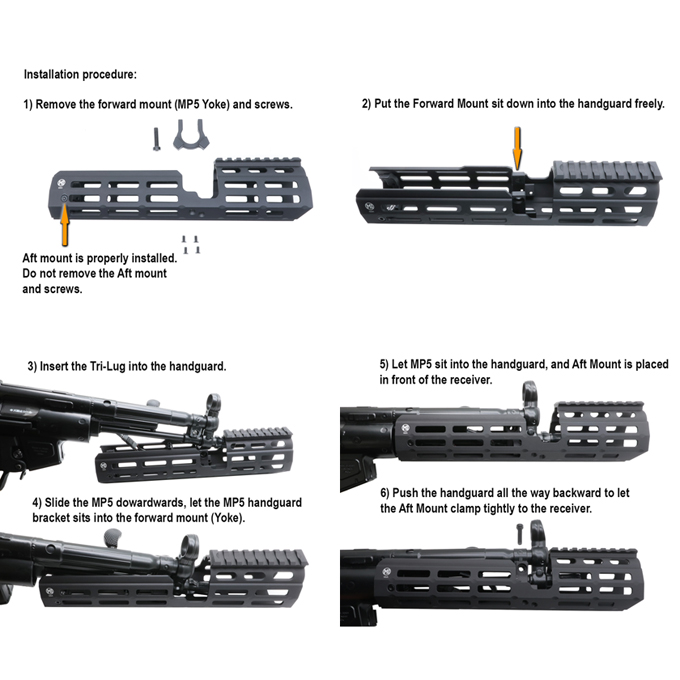 Installation procedure:

1) Remove the forward mount (MP5 Yoke) and screws.

Aft mount is properly installed.
Do not remove the Aft mount
and screws.

2) Put the Forward Mount sit down into the handguard freely.

3) Insert the Tri-Lug into the handguard.

4) Slide the MP5 dowardwards, let the MP5 handguard bracket sits into the forward mount (Yoke).

5) Let MP5 sit into the handguard, and Aft Mount is placed in front of the receiver.

6) Push the handguard all the way backward to let the Aft Mount clamp tightly to the receiver.