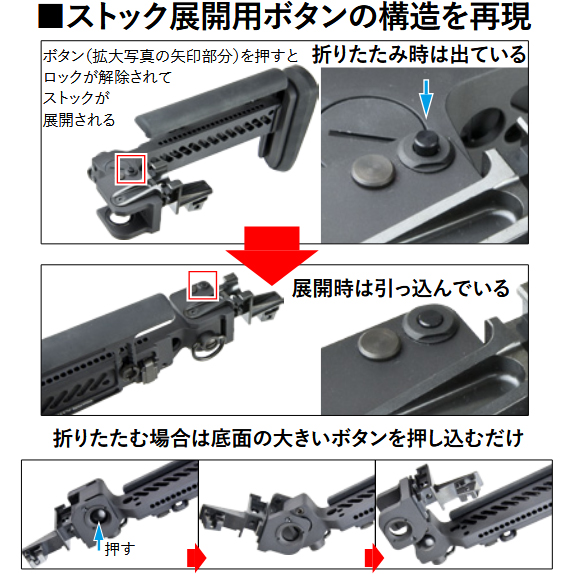 ■ストック展開用ボタンの構造を再現

ボタン(拡大写真の矢印部分)を押すとロックが解除されてストックが展開される

折りたたみ時は出ている

展開時は引っ込んでいる

折りたたむ場合は底面の大きいボタンを押し込むだけ

押す