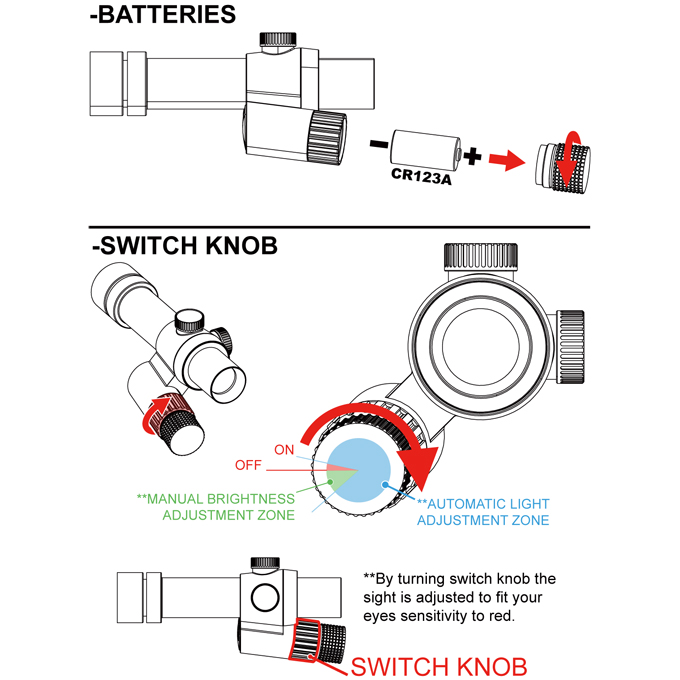 -BATTERIES

- CR123A +

-SWITCH KNOB

ON

OFF

**MANUAL BRIGHTNESS ADJUSTMENT ZONE

**AUTOMATIC LIGHT ADJUSTMENT ZONE

**By turning switch knob the sight is adjusted to fit your eyes sensitivity to red.

SWITCH KNOB