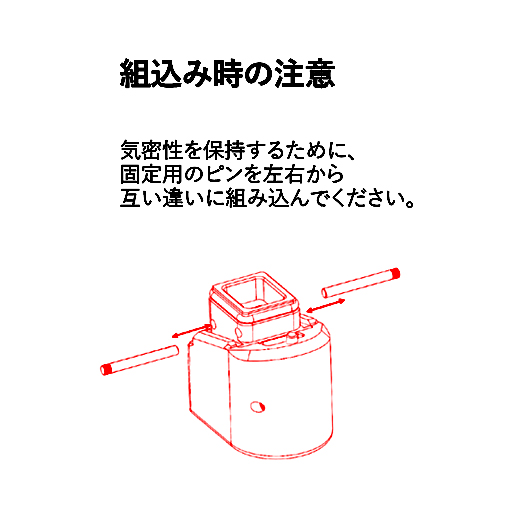 組込み時の注意

気密性を保持するために、
固定用のピンを左右から
互い違いに組み込んでください。